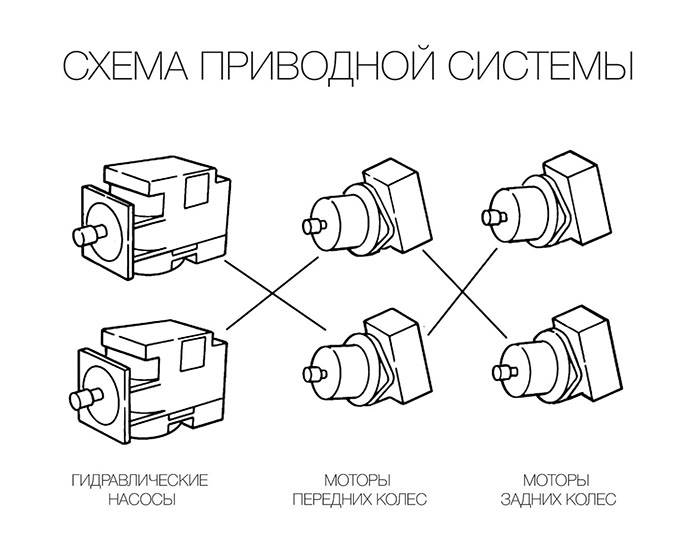 СХЕМА ПРИВОДНОЙ СИСТЕМЫ

ГИДРАВЛИЧЕСКИЕ НАСОСЫ

МОТОРЫ ПЕРЕДНИХ КОЛЕС

МОТОРЫ ЗАДНИХ КОЛЕС