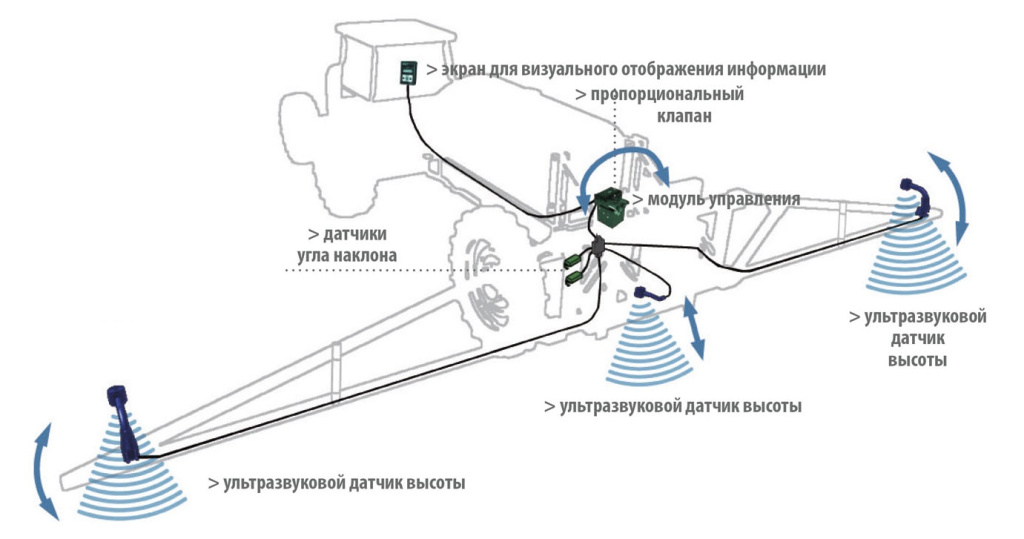 > экран для визуального отображения информации

> пропорциональный клапан

> модуль управления

> датчики угла наклона

> ультразвуковой датчик высоты

> ультразвуковой датчик высоты

> ультразвуковой датчик высоты