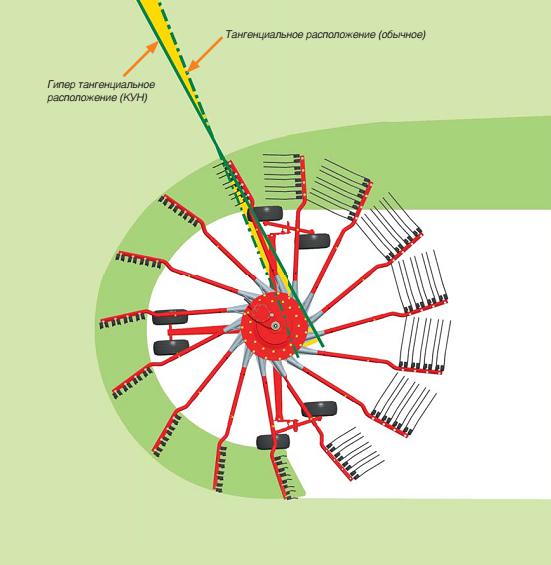 Тангенциальное расположение (обычное)

Гипер тангенциальное расположение (КУН)